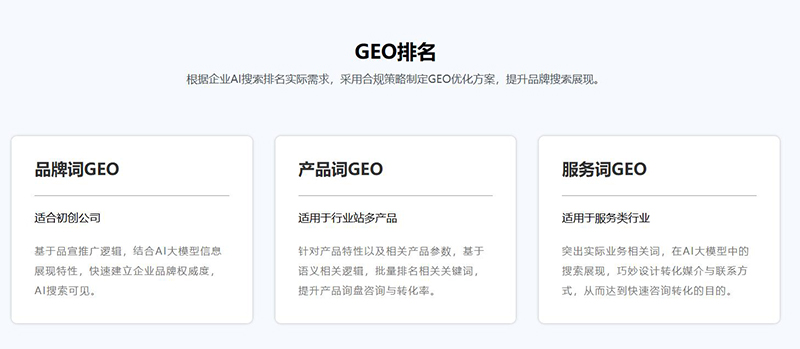 GEO排名

根据企业AI搜索排名实际需求，采用合规策略制定GEO优化方案，提升品牌搜索展现。

品牌词GEO

适合初创公司

基于品宣推广逻辑，结合AI大模型信息展现特性，快速建立企业品牌权威度，AI搜索可见。

产品词GEO

适用于行业站多产品

针对产品特性以及相关产品参数，基于语义相关逻辑，批量排名相关关键词，提升产品询盘咨询与转化率。

服务词GEO

适用于服务类行业

突出实际业务相关词，在AI大模型中的搜索展现，巧妙设计转化媒介与联系方式，从而达到快速咨询转化的目的。